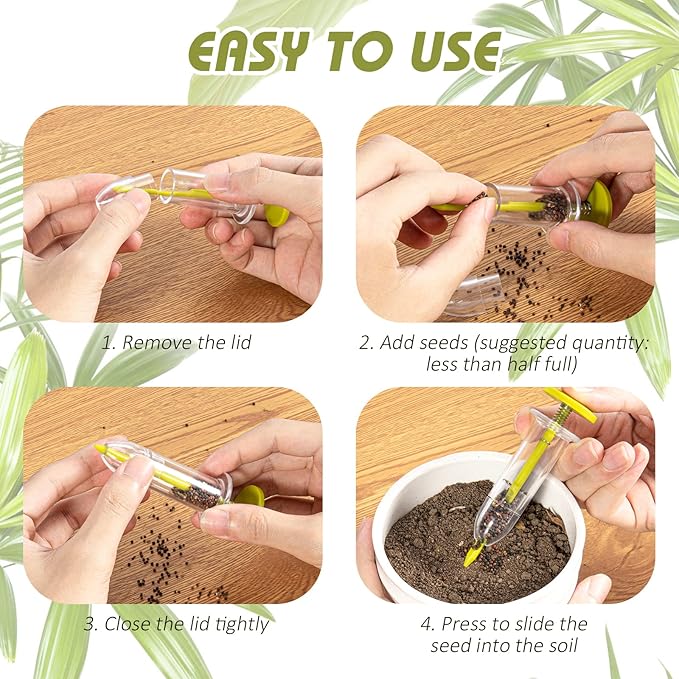 EASY TO USE

1. Remove the lid

2. Add seeds (suggested quantity: less than half full)

3. Close the lid tightly

4. Press to slide the seed into the soil