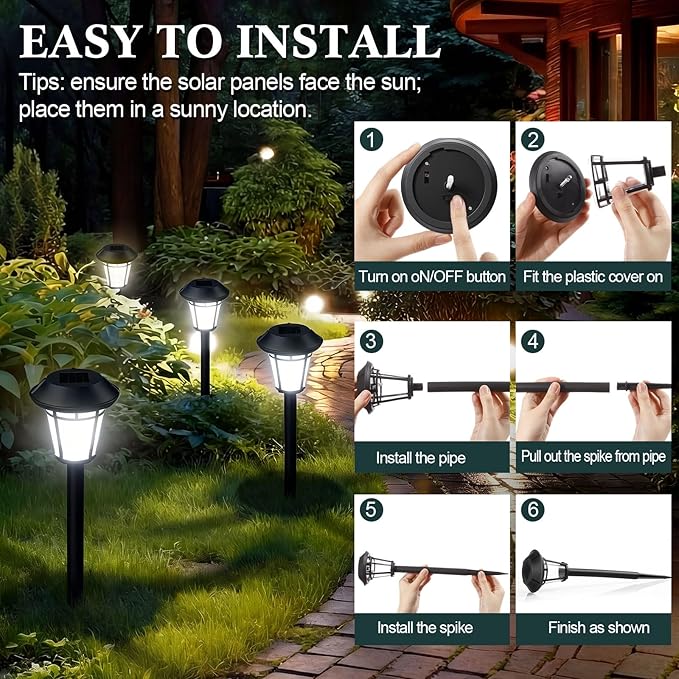 EASY TO INSTALL

Tips: ensure the solar panels face the sun; place them in a sunny location.

1
Turn on oN/OFF button

2
Fit the plastic cover on

3
Install the pipe

4
Pull out the spike from pipe

5
Install the spike

6
Finish as shown