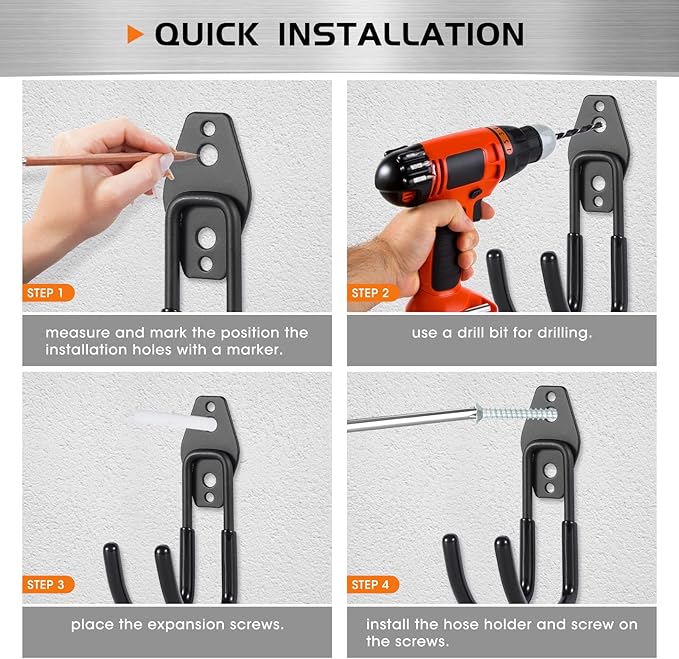 QUICK INSTALLATION

STEP 1

measure and mark the position the installation holes with a marker.

STEP 2

use a drill bit for drilling.

STEP 3

place the expansion screws.

STEP 4

install the hose holder and screw on the screws.