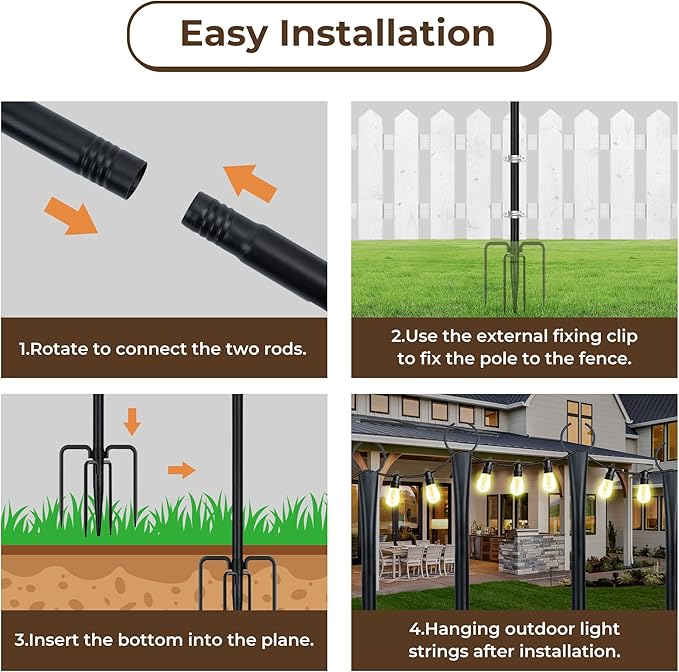 Easy Installation

1.Rotate to connect the two rods.

2.Use the external fixing clip to fix the pole to the fence.

3.Insert the bottom into the plane.

4.Hanging outdoor light strings after installation.