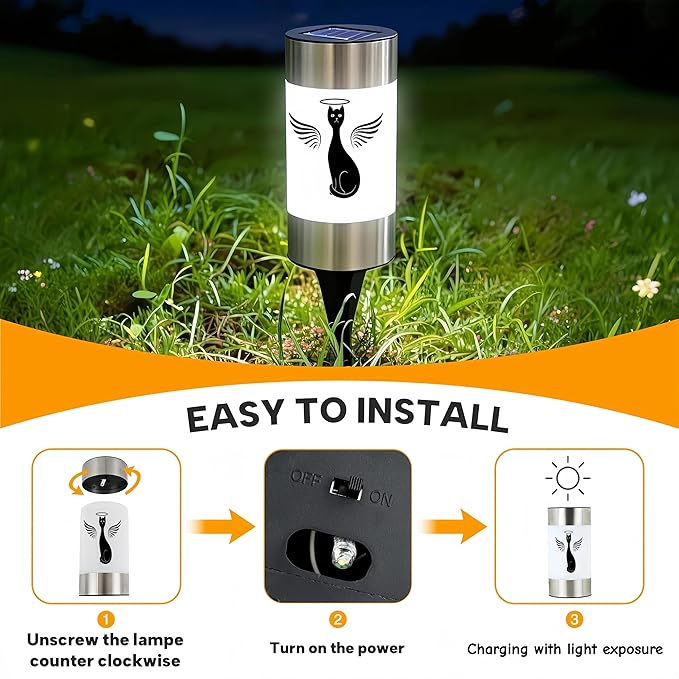 EASY TO INSTALL

OFF ON

1
Unscrew the lampe counter clockwise

2
Turn on the power

3
Charging with light exposure