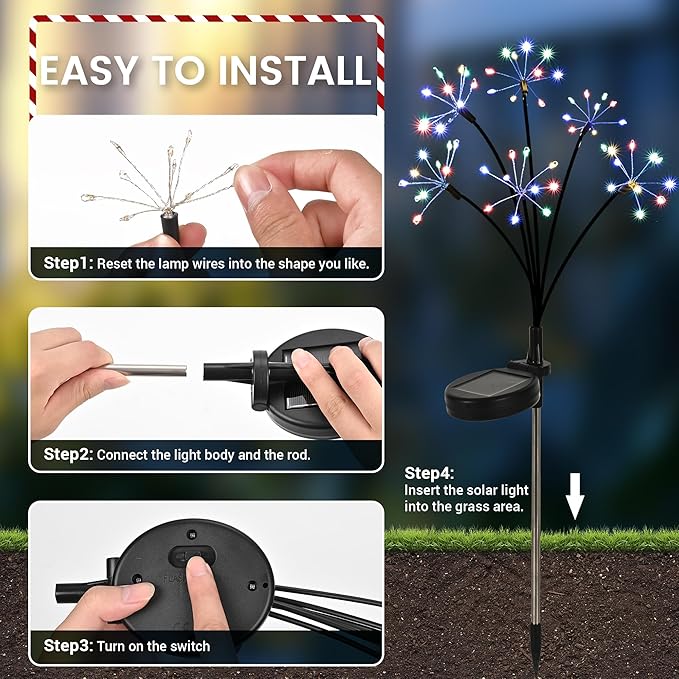 EASY TO INSTALL

Step1: Reset the lamp wires into the shape you like.

Step2: Connect the light body and the rod.

Step3: Turn on the switch

Step4: Insert the solar light into the grass area.