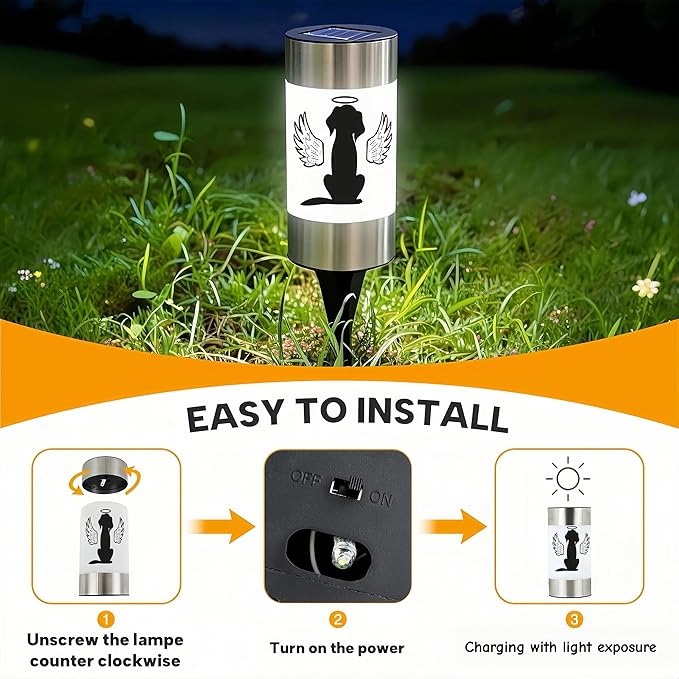 EASY TO INSTALL

OFF
ON

1
Unscrew the lampe counter clockwise

2
Turn on the power

3
Charging with light exposure