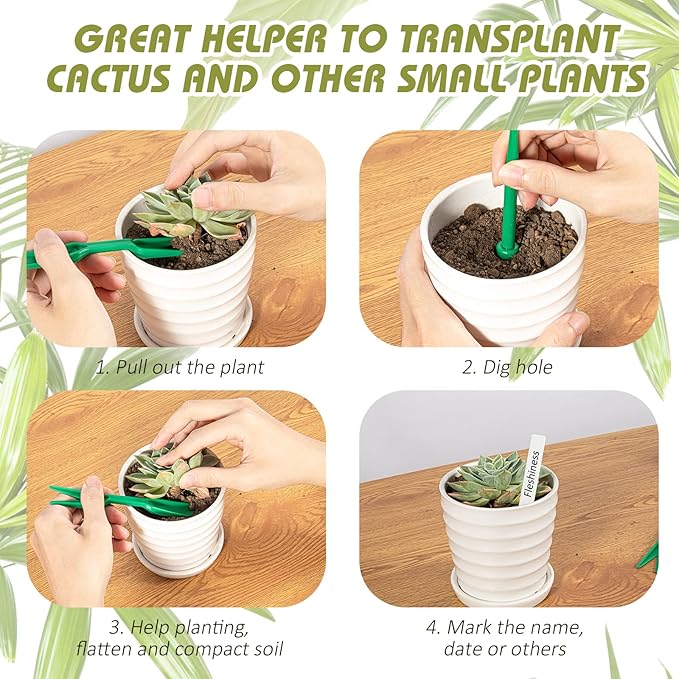 GREAT HELPER TO TRANSPLANT CACTUS AND OTHER SMALL PLANTS

1. Pull out the plant

2. Dig hole

3. Help planting, flatten and compact soil

Fleshiness

4. Mark the name, date or others