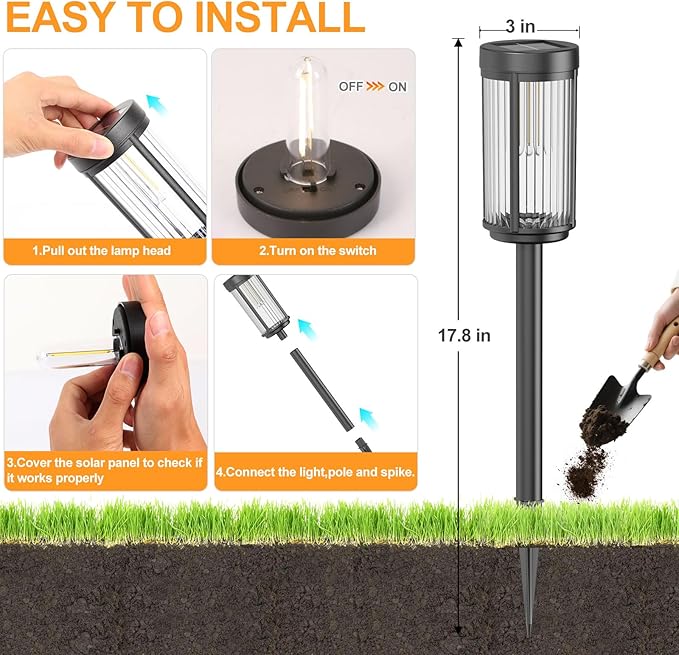 EASY TO INSTALL

OFF >>> ON

1.Pull out the lamp head

2.Turn on the switch

3.Cover the solar panel to check if it works properly

4.Connect the light,pole and spike.

3 in

17.8 in