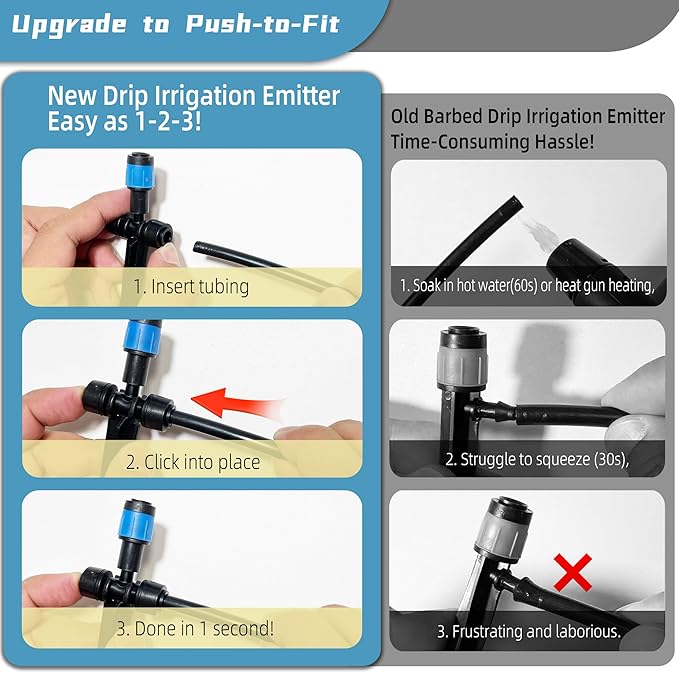 Upgrade to Push-to-Fit

New Drip Irrigation Emitter
Easy as 1-2-3!

1. Insert tubing

2. Click into place

3. Done in 1 second!

Old Barbed Drip Irrigation Emitter
Time-Consuming Hassle!

1. Soak in hot water(60s) or heat gun heating,

2. Struggle to squeeze (30s),

3. Frustrating and laborious.