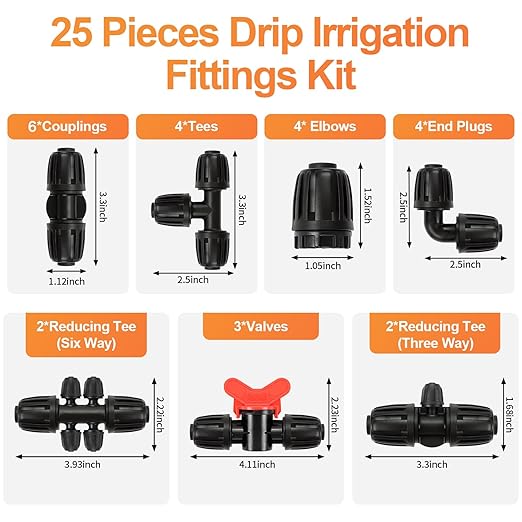 25 Pieces Drip Irrigation Fittings Kit

6*Couplings

3.3inch

1.12inch

4*Tees

3.3inch

2.5inch

4* Elbows

1.52inch

1.05inch

4*End Plugs

2.5inch

2.5inch

2*Reducing Tee (Six Way)

2.22inch

3.93inch

3*Valves

2.23inch

4.11inch

2*Reducing Tee (Three Way)

1.68inch

3.3inch