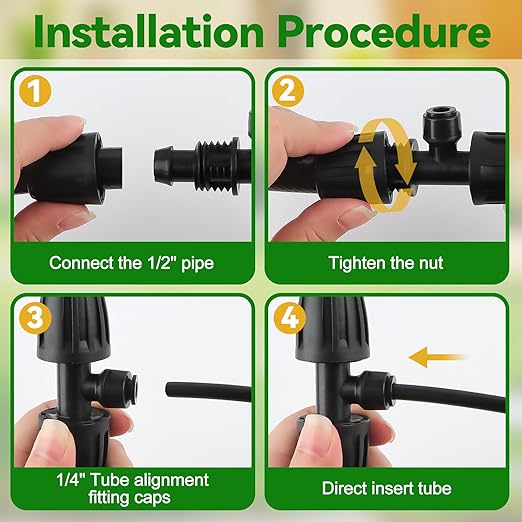 Installation Procedure

1

Connect the 1/2" pipe

2

Tighten the nut

3

1/4" Tube alignment fitting caps

4

Direct insert tube