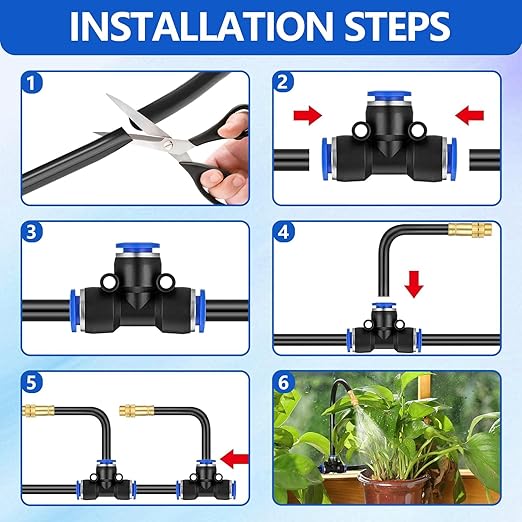 INSTALLATION STEPS

1

2

3

4

5

6