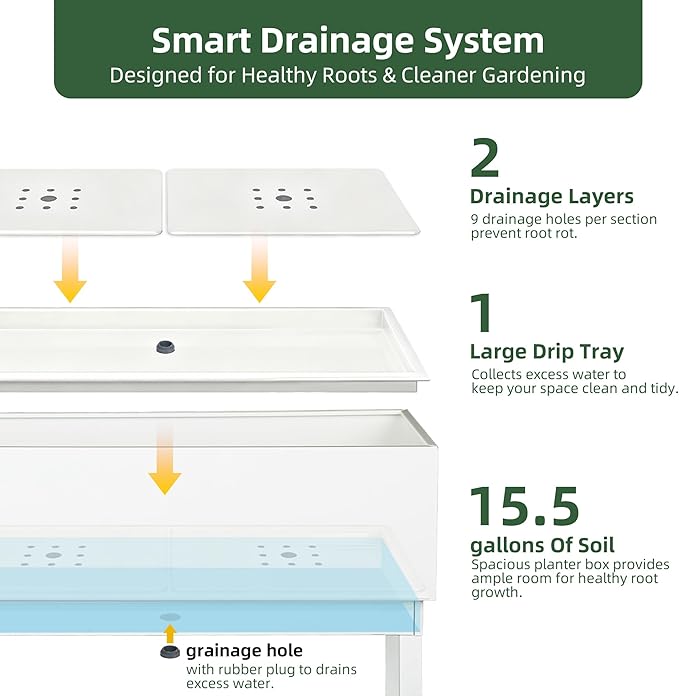 Smart Drainage System
Designed for Healthy Roots & Cleaner Gardening

2
Drainage Layers
9 drainage holes per section prevent root rot.

1
Large Drip Tray
Collects excess water to keep your space clean and tidy.

15.5
gallons Of Soil
Spacious planter box provides ample room for healthy root growth.

grainage hole
with rubber plug to drains excess water.