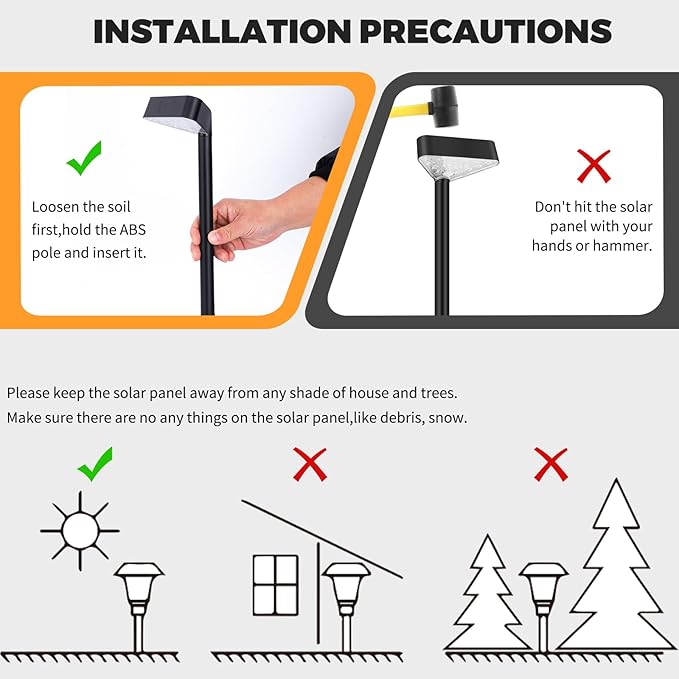 INSTALLATION PRECAUTIONS

Loosen the soil first,hold the ABS pole and insert it.

Don't hit the solar panel with your hands or hammer.

Please keep the solar panel away from any shade of house and trees.
Make sure there are no any things on the solar panel,like debris, snow.