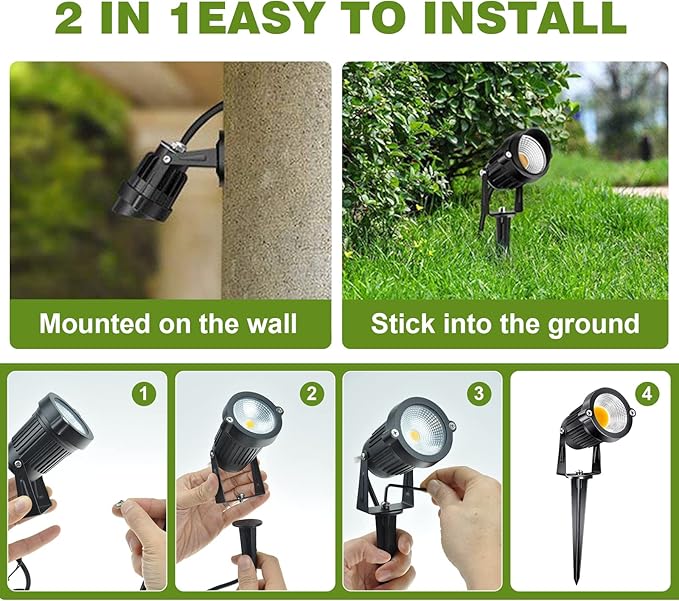 2 IN 1EASY TO INSTALL

Mounted on the wall

Stick into the ground

1

2

3

4