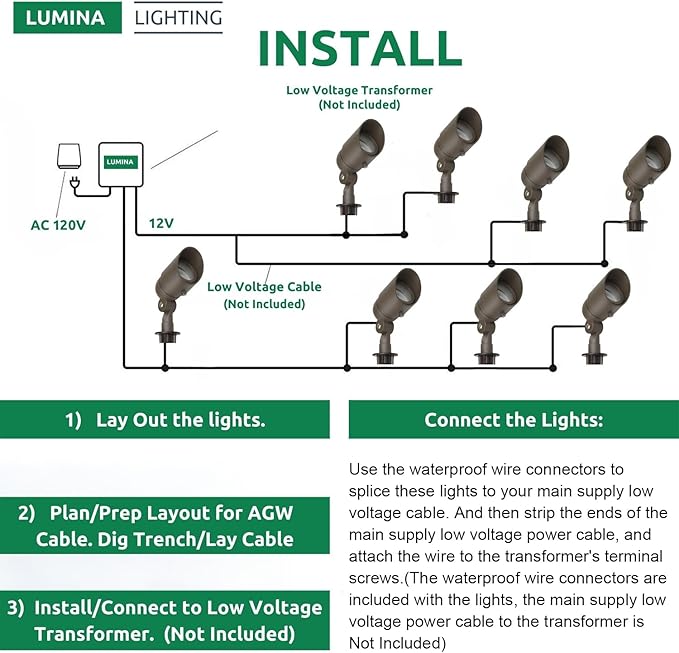 LUMINA LIGHTING

INSTALL

Low Voltage Transformer
(Not Included)

LUMINA

AC 120V

12V

Low Voltage Cable
(Not Included)

1) Lay Out the lights.

2) Plan/Prep Layout for AGW Cable. Dig Trench/Lay Cable

3) Install/Connect to Low Voltage Transformer. (Not Included)

Connect the Lights:

Use the waterproof wire connectors to splice these lights to your main supply low voltage cable. And then strip the ends of the main supply low voltage power cable, and attach the wire to the transformer's terminal screws.(The waterproof wire connectors are included with the lights, the main supply low voltage power cable to the transformer is Not Included)