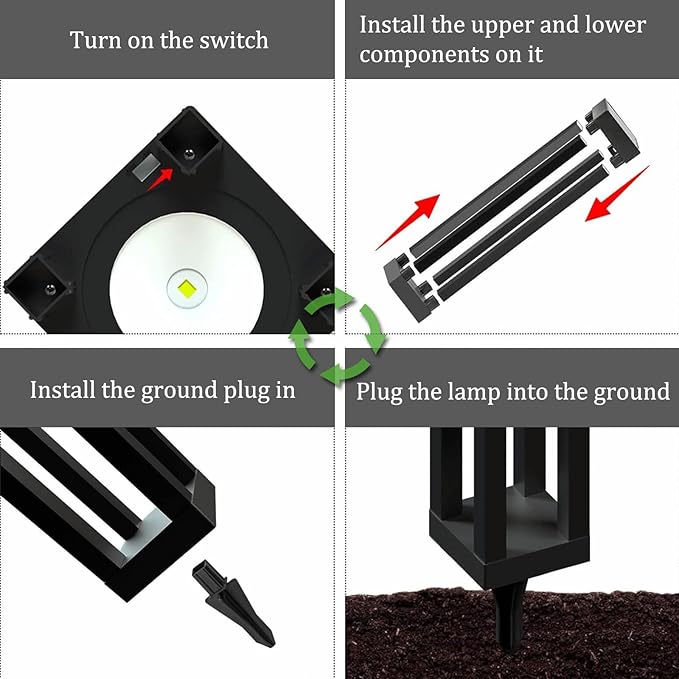 Turn on the switch

Install the upper and lower components on it

Install the ground plug in

Plug the lamp into the ground