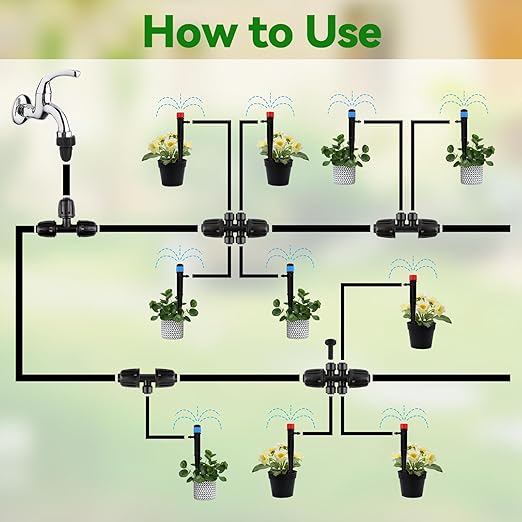 How to Use