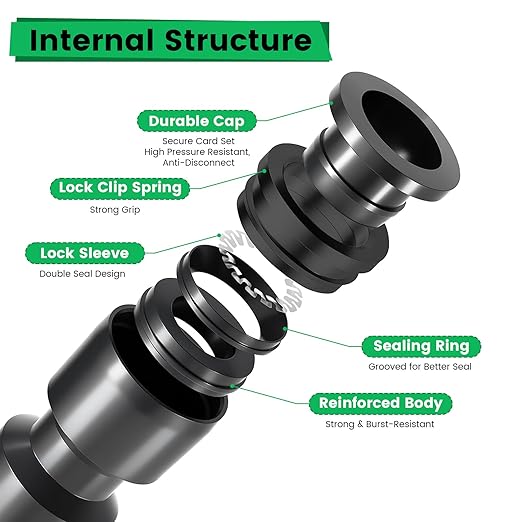 Internal Structure

Durable Cap
Secure Card Set
High Pressure Resistant,
Anti-Disconnect

Lock Clip Spring
Strong Grip

Lock Sleeve
Double Seal Design

Sealing Ring
Grooved for Better Seal

Reinforced Body
Strong & Burst-Resistant