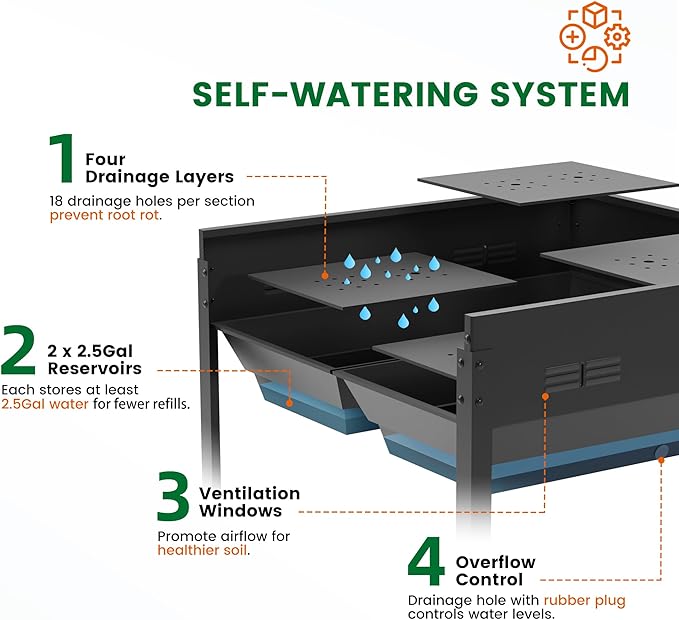 SELF-WATERING SYSTEM

1 Four Drainage Layers
18 drainage holes per section prevent root rot.

2 2 x 2.5Gal Reservoirs
Each stores at least 2.5Gal water for fewer refills.

3 Ventilation Windows
Promote airflow for healthier soil.

4 Overflow Control
Drainage hole with rubber plug controls water levels.