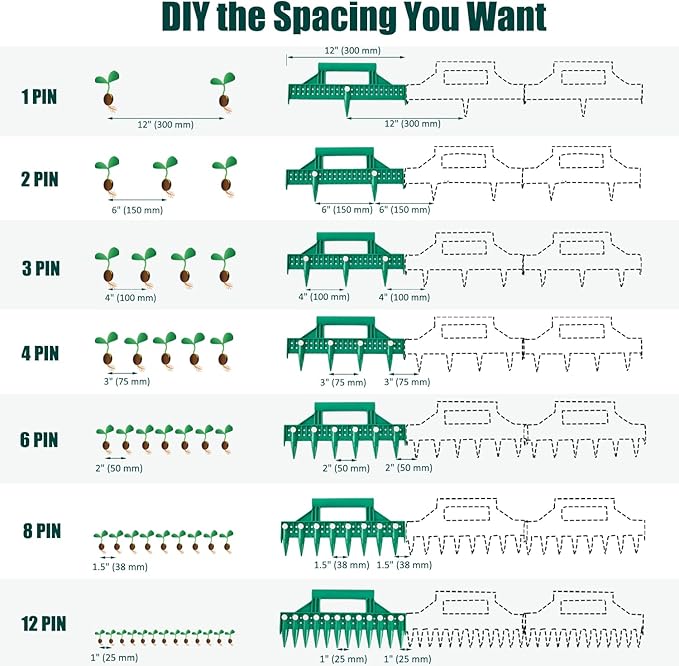 DIY the Spacing You Want

1 PIN

12" (300 mm)

12" (300 mm)

12" (300 mm)

2 PIN

6" (150 mm)

6" (150 mm) 6" (150 mm)

3 PIN

4" (100 mm)

4" (100 mm) 4" (100 mm)

4 PIN

3" (75 mm)

3" (75 mm) 3" (75 mm)

6 PIN

2" (50 mm)

2" (50 mm) 2" (50 mm)

8 PIN

1.5" (38 mm)

1.5" (38 mm) 1.5" (38 mm)

12 PIN

1" (25 mm)

1" (25 mm) 1" (25 mm)