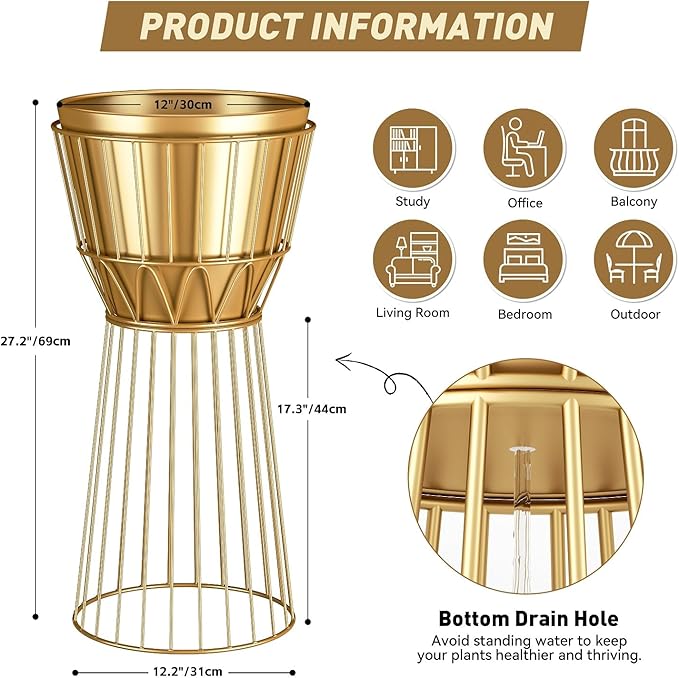 PRODUCT INFORMATION

12"/30cm

27.2"/69cm

17.3"/44cm

12.2"/31cm

Study

Office

Balcony

Living Room

Bedroom

Outdoor

Bottom Drain Hole

Avoid standing water to keep your plants healthier and thriving.