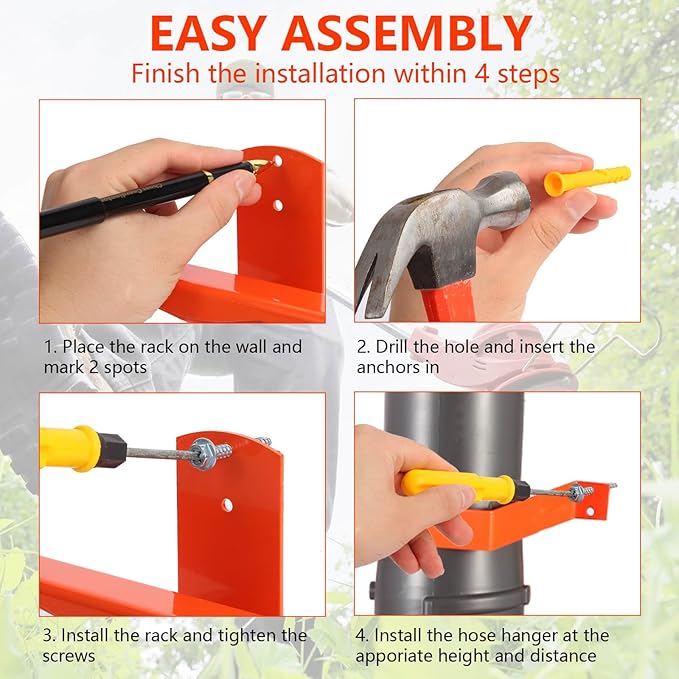 EASY ASSEMBLY
Finish the installation within 4 steps

1. Place the rack on the wall and mark 2 spots

2. Drill the hole and insert the anchors in

3. Install the rack and tighten the screws

4. Install the hose hanger at the apporiate height and distance