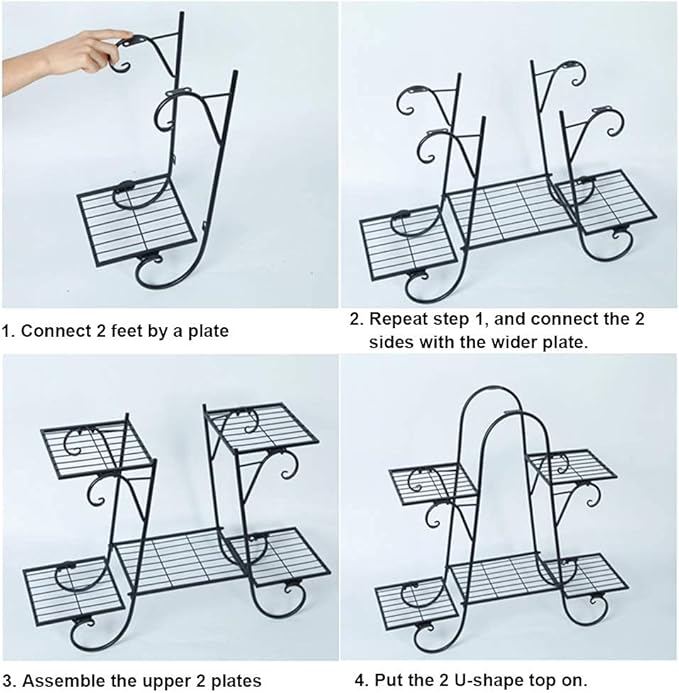 1. Connect 2 feet by a plate

2. Repeat step 1, and connect the 2 sides with the wider plate.

3. Assemble the upper 2 plates

4. Put the 2 U-shape top on.