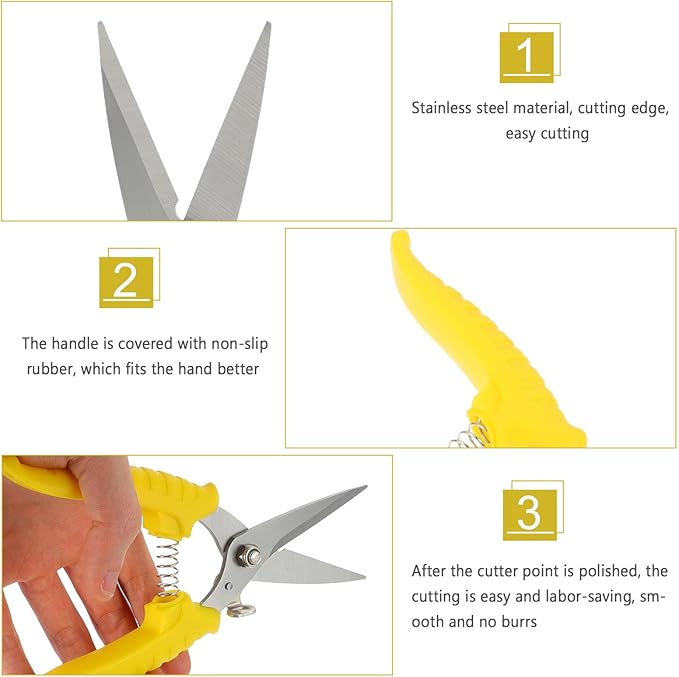 1

Stainless steel material, cutting edge, easy cutting

2

The handle is covered with non-slip rubber, which fits the hand better

3

After the cutter point is polished, the cutting is easy and labor-saving, smooth and no burrs