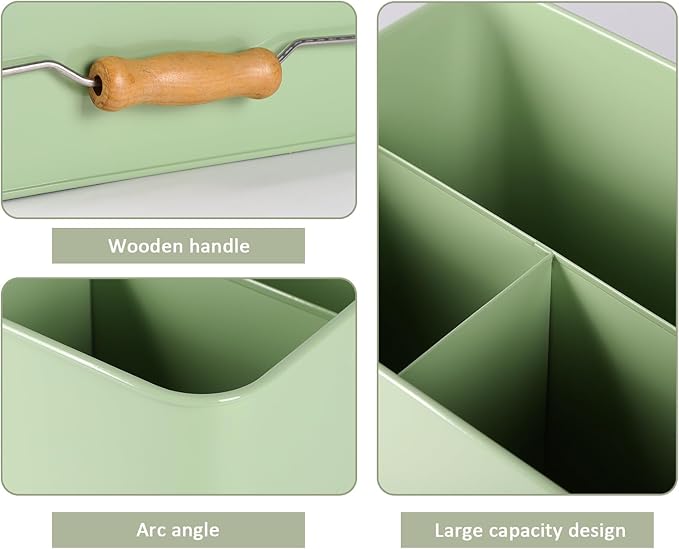 Wooden handle

Arc angle

Large capacity design