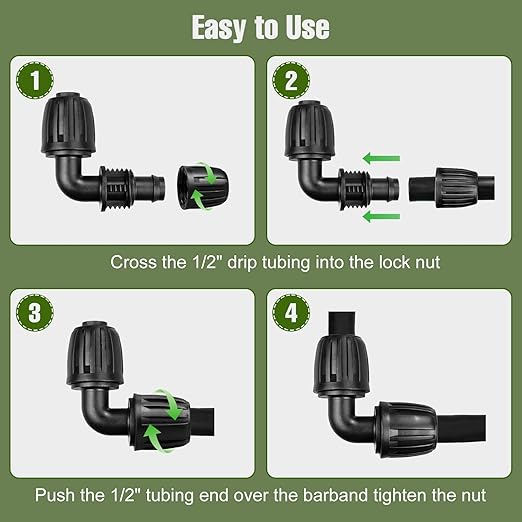 Easy to Use

1

2

Cross the 1/2" drip tubing into the lock nut

3

4

Push the 1/2" tubing end over the barband tighten the nut