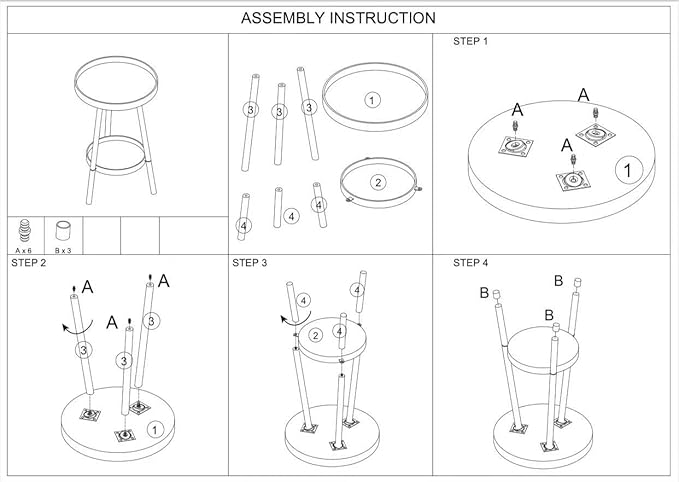 ASSEMBLY INSTRUCTION

A x 6
B x 3

3
3
3
1
2
4
4
4

STEP 1

A
A
A
1

STEP 2

A
A
A
3
3
3
1

STEP 3

4
4
4
2

STEP 4

B
B
B