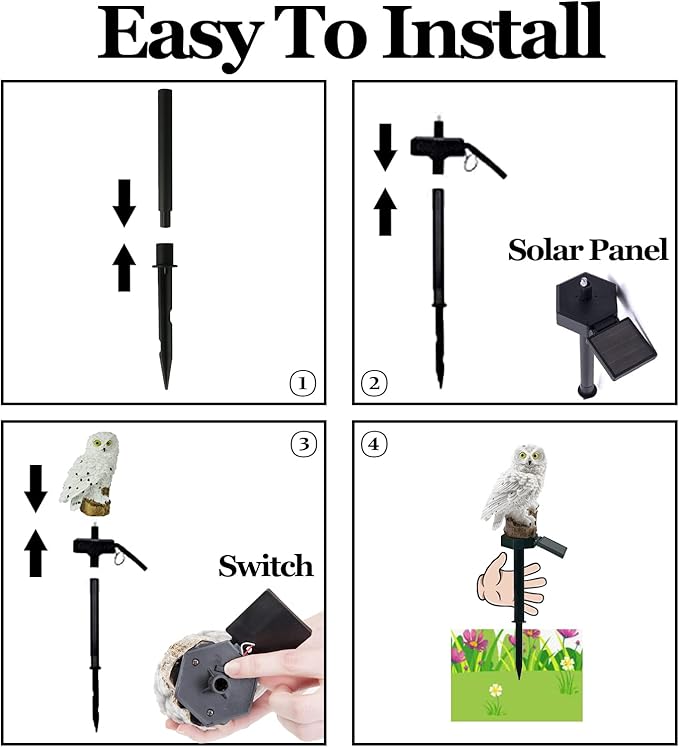 Easy To Install

①

②

Solar Panel

③

Switch

④