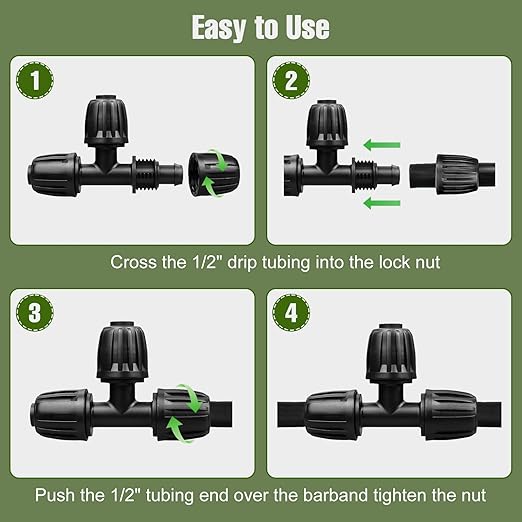 Easy to Use

1

2

Cross the 1/2" drip tubing into the lock nut

3

4

Push the 1/2" tubing end over the barband tighten the nut