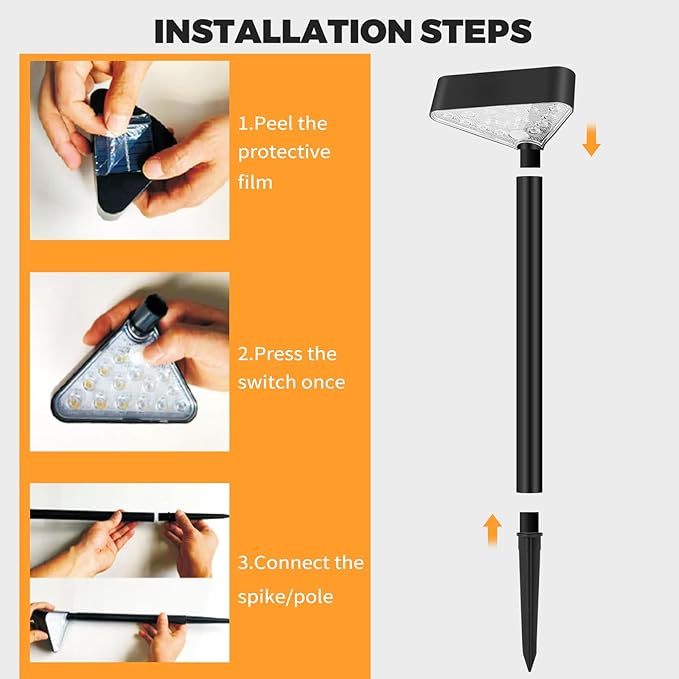 INSTALLATION STEPS

1.Peel the protective film

2.Press the switch once

3.Connect the spike/pole