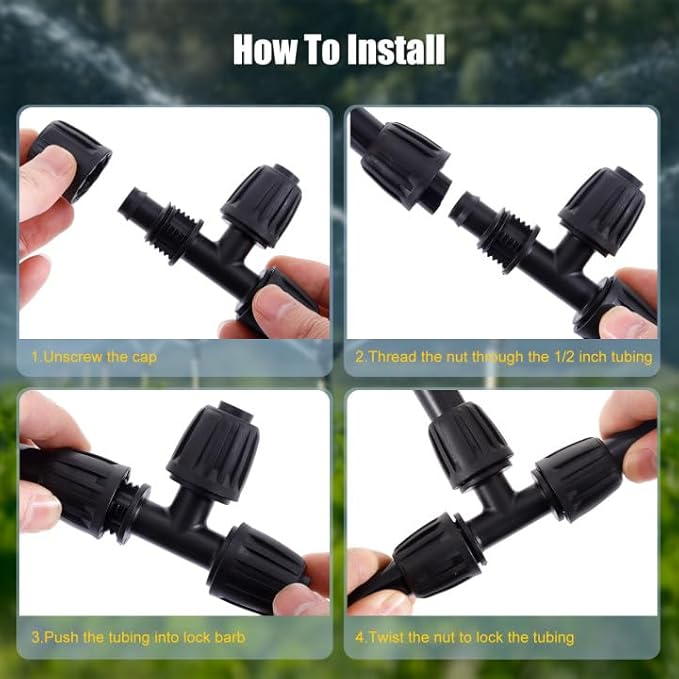 How To Install

1.Unscrew the cap

2.Thread the nut through the 1/2 inch tubing

3.Push the tubing into lock barb

4.Twist the nut to lock the tubing