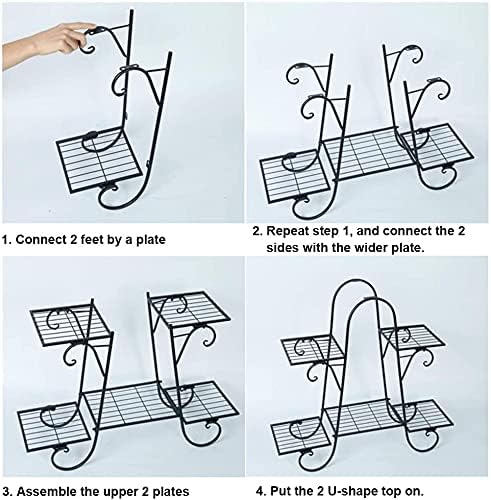 1. Connect 2 feet by a plate

2. Repeat step 1, and connect the 2 sides with the wider plate.

3. Assemble the upper 2 plates

4. Put the 2 U-shape top on.